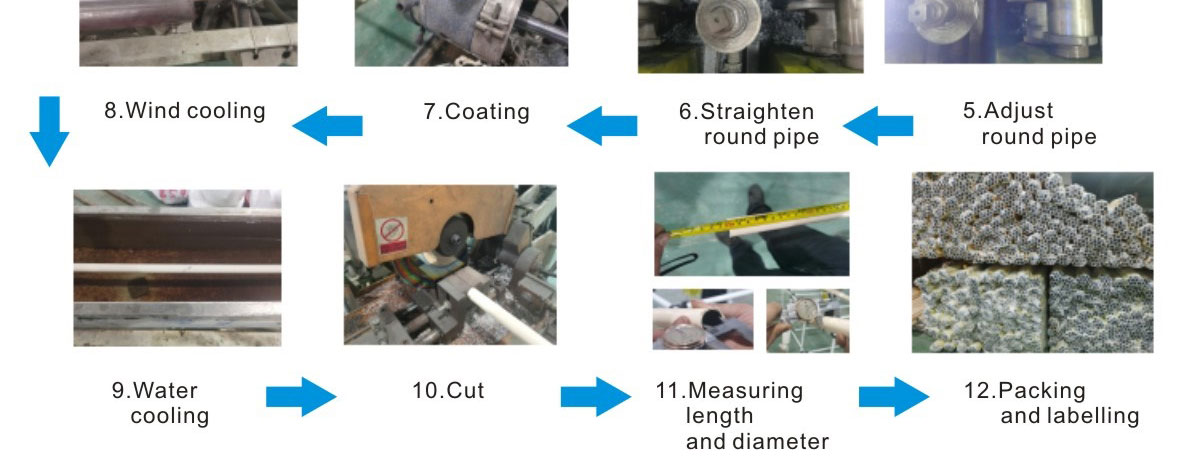 8.Wind cooling

7.Coating

6.Straighten round pipe

5.Adjust round pipe

9.Water cooling

10.Cut

11.Measuring length and diameter

12.Packing and labelling